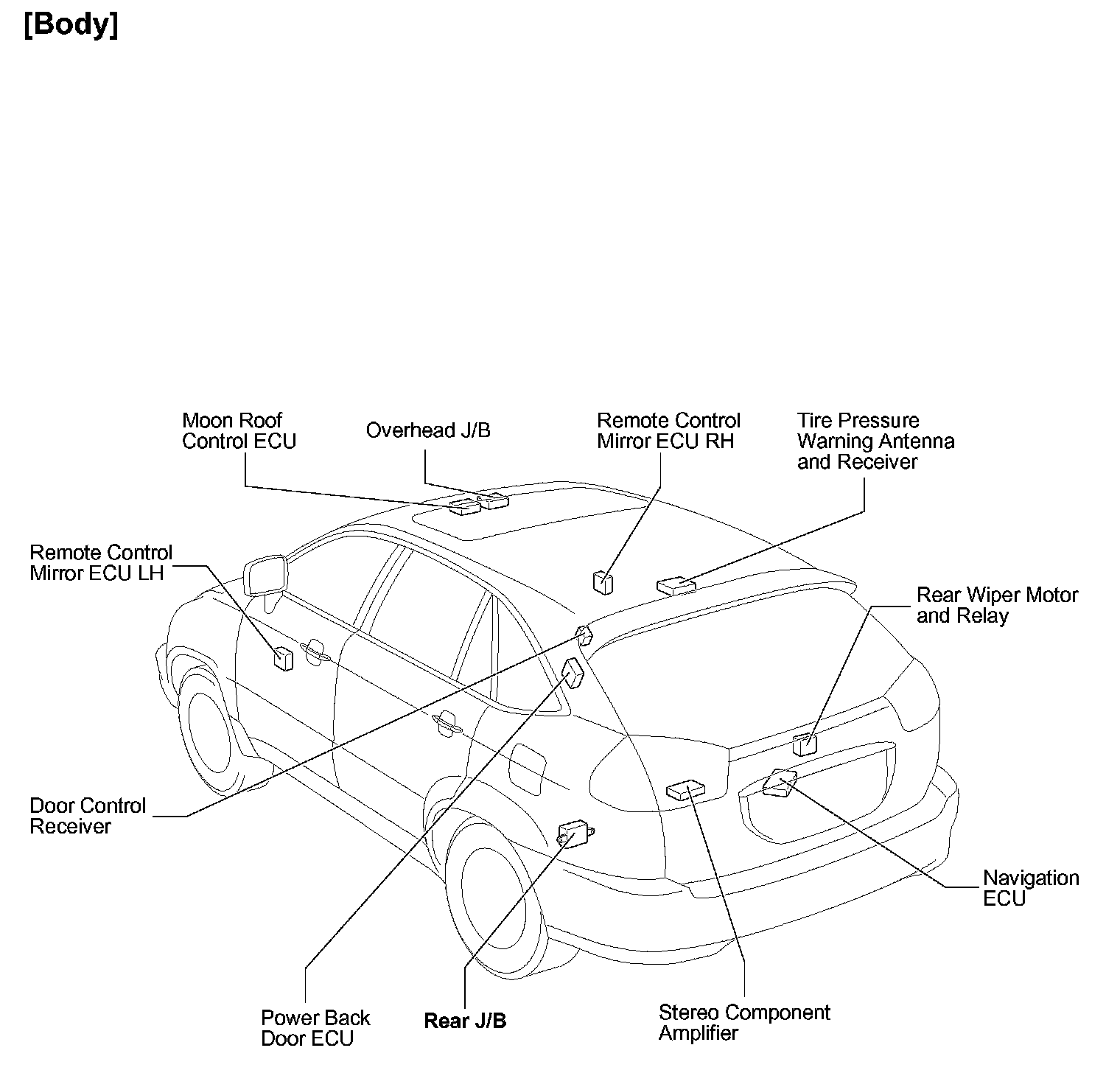 [Body]

Moon Roof Control ECU

Overhead J/B

Remote Control Mirror ECU RH

Tire Pressure Warning Antenna and Receiver

Remote Control Mirror ECU LH

Rear Wiper Motor and Relay

Door Control Receiver

Navigation ECU

Power Back Door ECU

Rear J/B

Stereo Component Amplifier