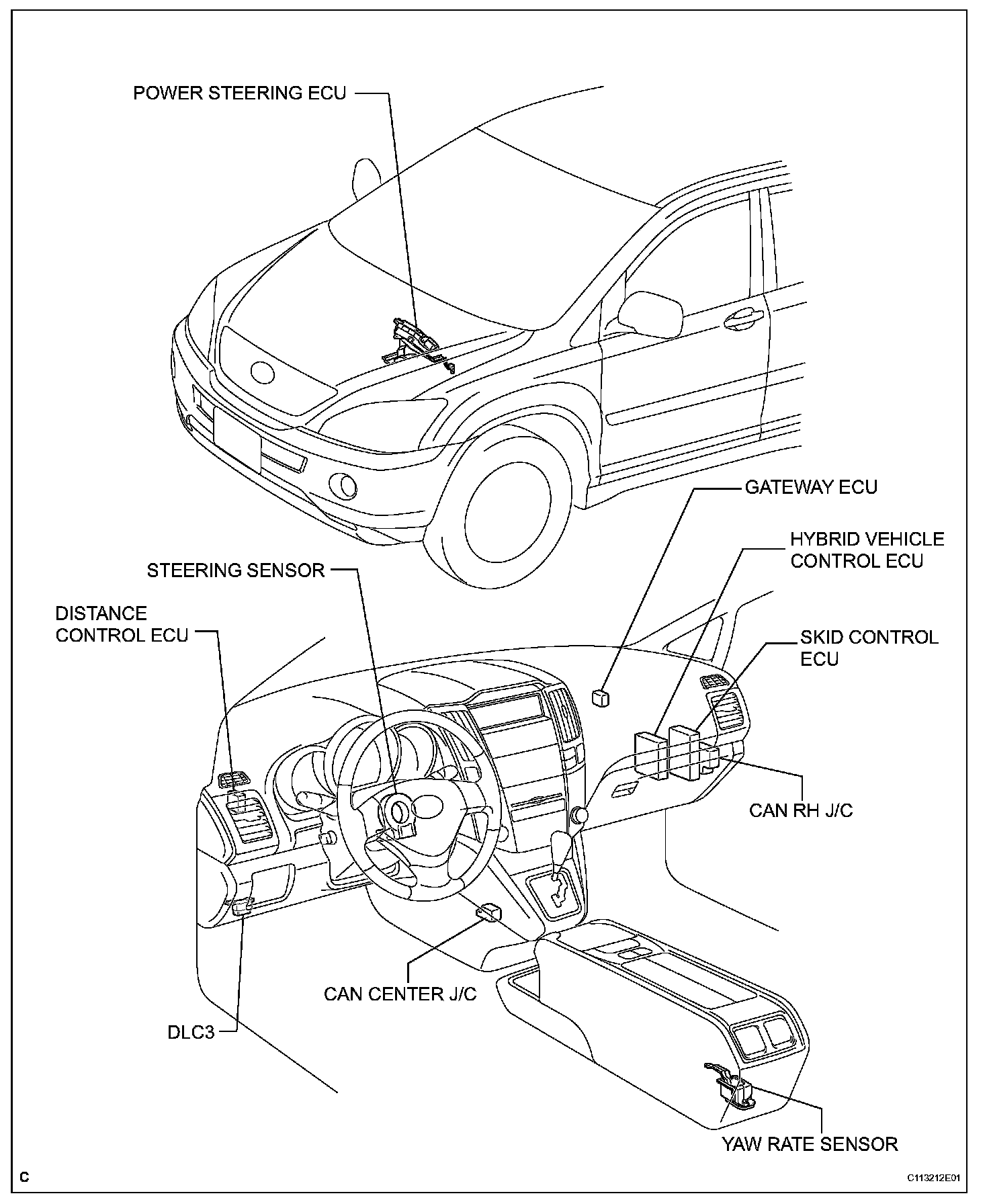 POWER STEERING ECU

GATEWAY ECU

HYBRID VEHICLE CONTROL ECU

STEERING SENSOR

DISTANCE CONTROL ECU

SKID CONTROL ECU

CAN RH J/C

CAN CENTER J/C

DLC3

YAW RATE SENSOR

C

C113212E01