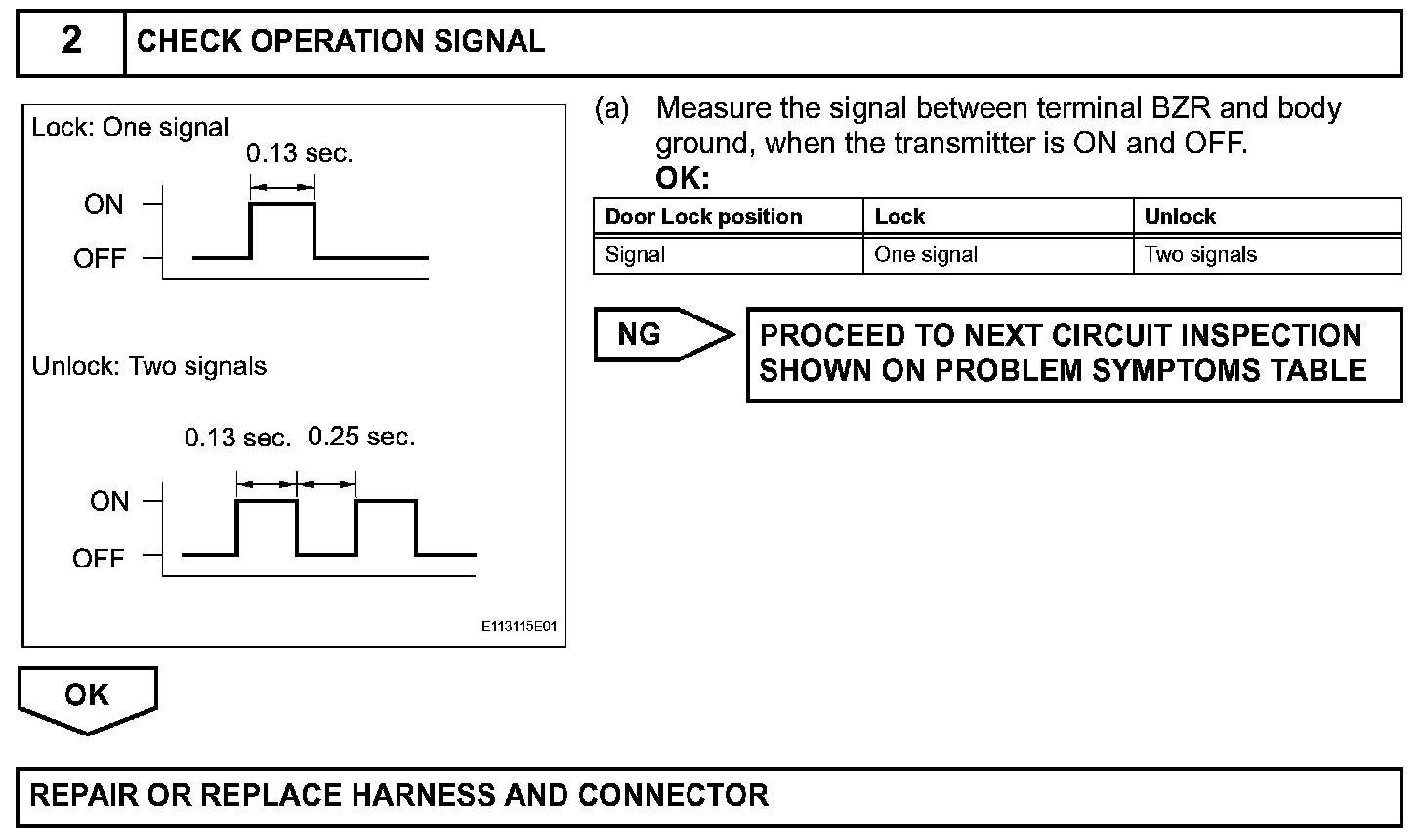 2 CHECK OPERATION SIGNAL

Lock: One signal

0.13 sec.

ON

OFF

Unlock: Two signals

0.13 sec. 0.25 sec.

ON

OFF

E113115E01

(a) Measure the signal between terminal BZR and body ground, when the transmitter is ON and OFF.

OK:

| Door Lock position | Lock | Unlock |
|---|---|---|
| Signal | One signal | Two signals |

NG

PROCEED TO NEXT CIRCUIT INSPECTION SHOWN ON PROBLEM SYMPTOMS TABLE

OK

REPAIR OR REPLACE HARNESS AND CONNECTOR