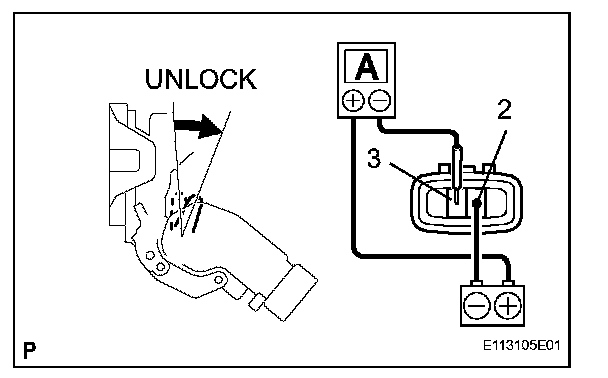 UNLOCK

A
+ −

3

2

− +

P

E113105E01