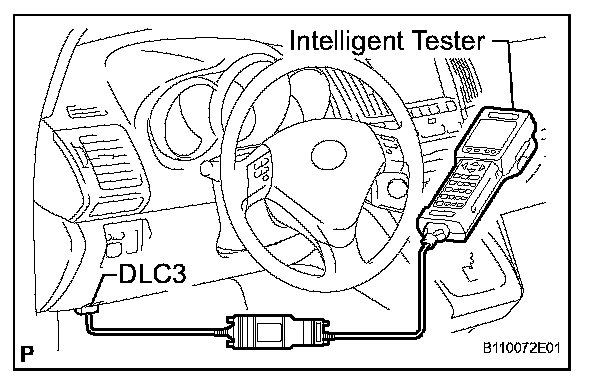 Intelligent Tester

DLC3

P

B110072E01