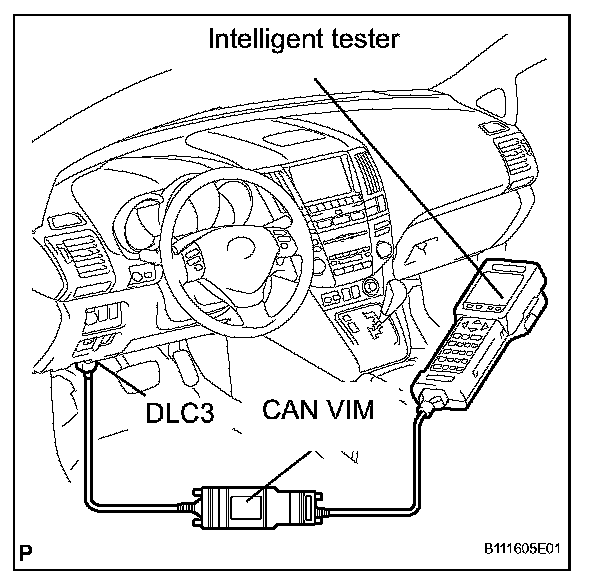 Intelligent tester

DLC3

CAN VIM

P

B111605E01