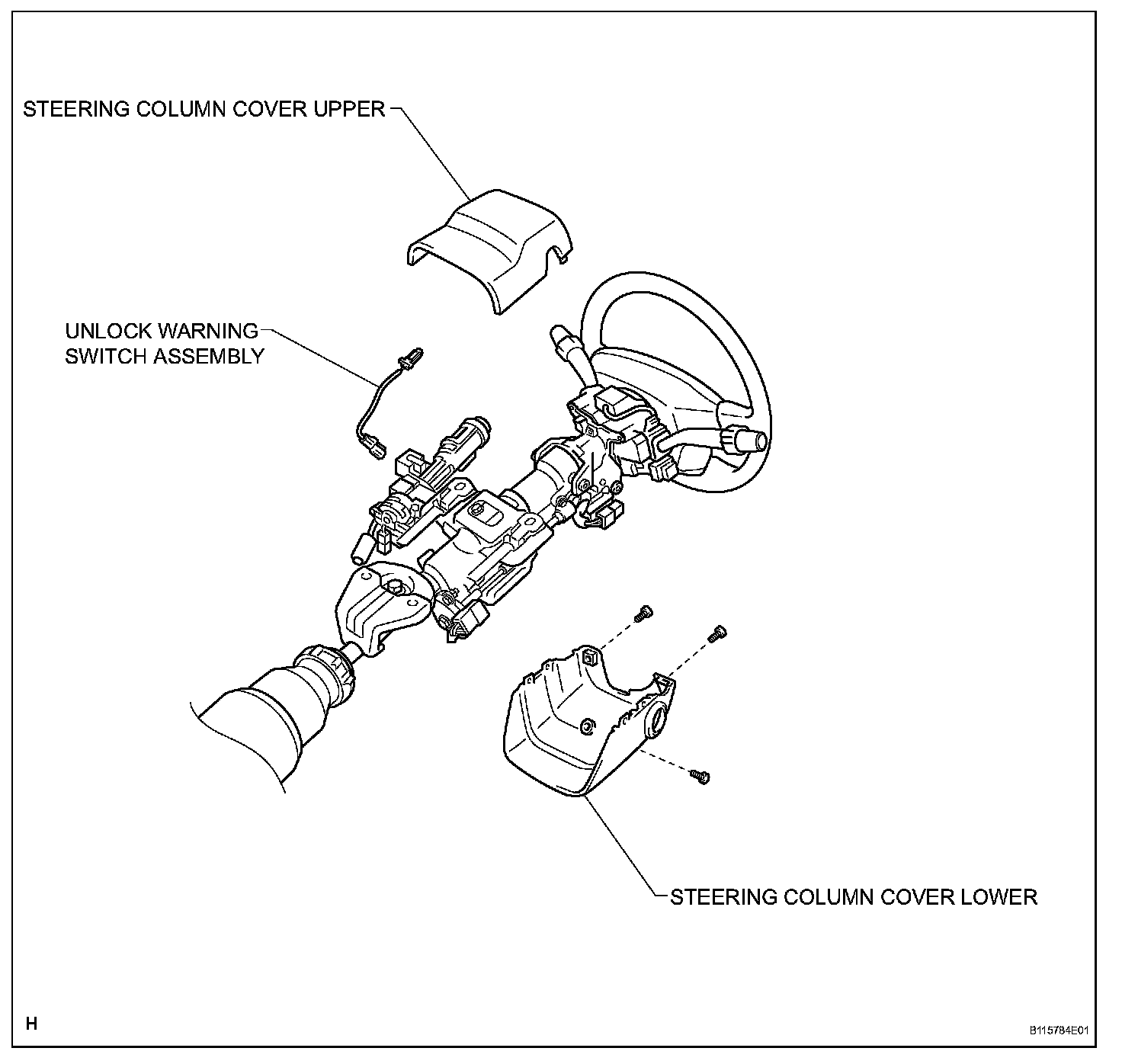 STEERING COLUMN COVER UPPER

UNLOCK WARNING SWITCH ASSEMBLY

STEERING COLUMN COVER LOWER

H

B115784E01