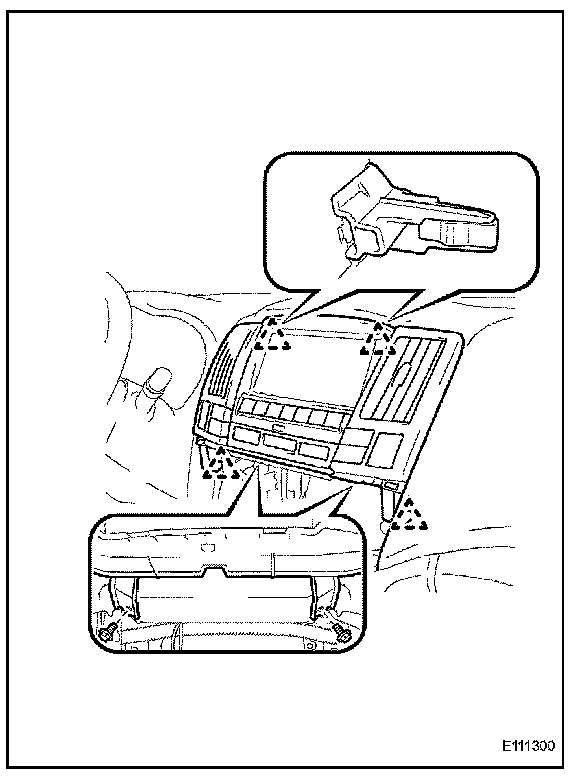 E111300