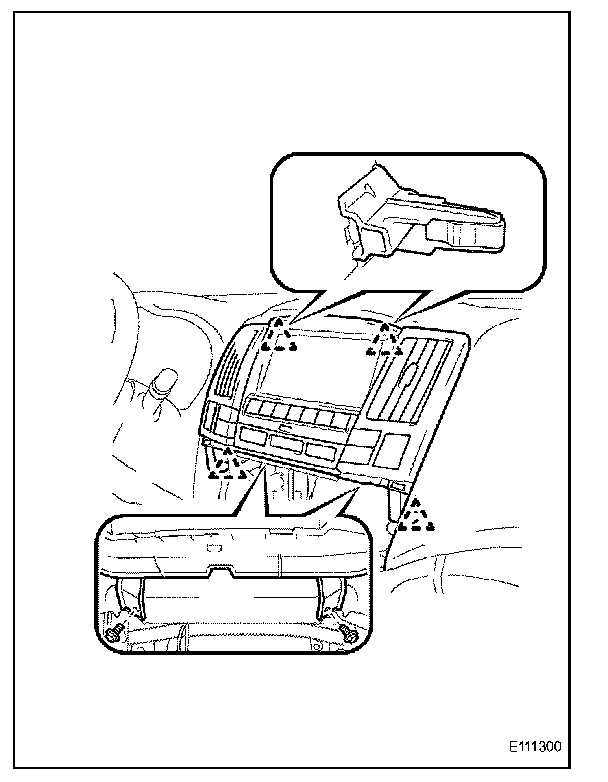 E111300