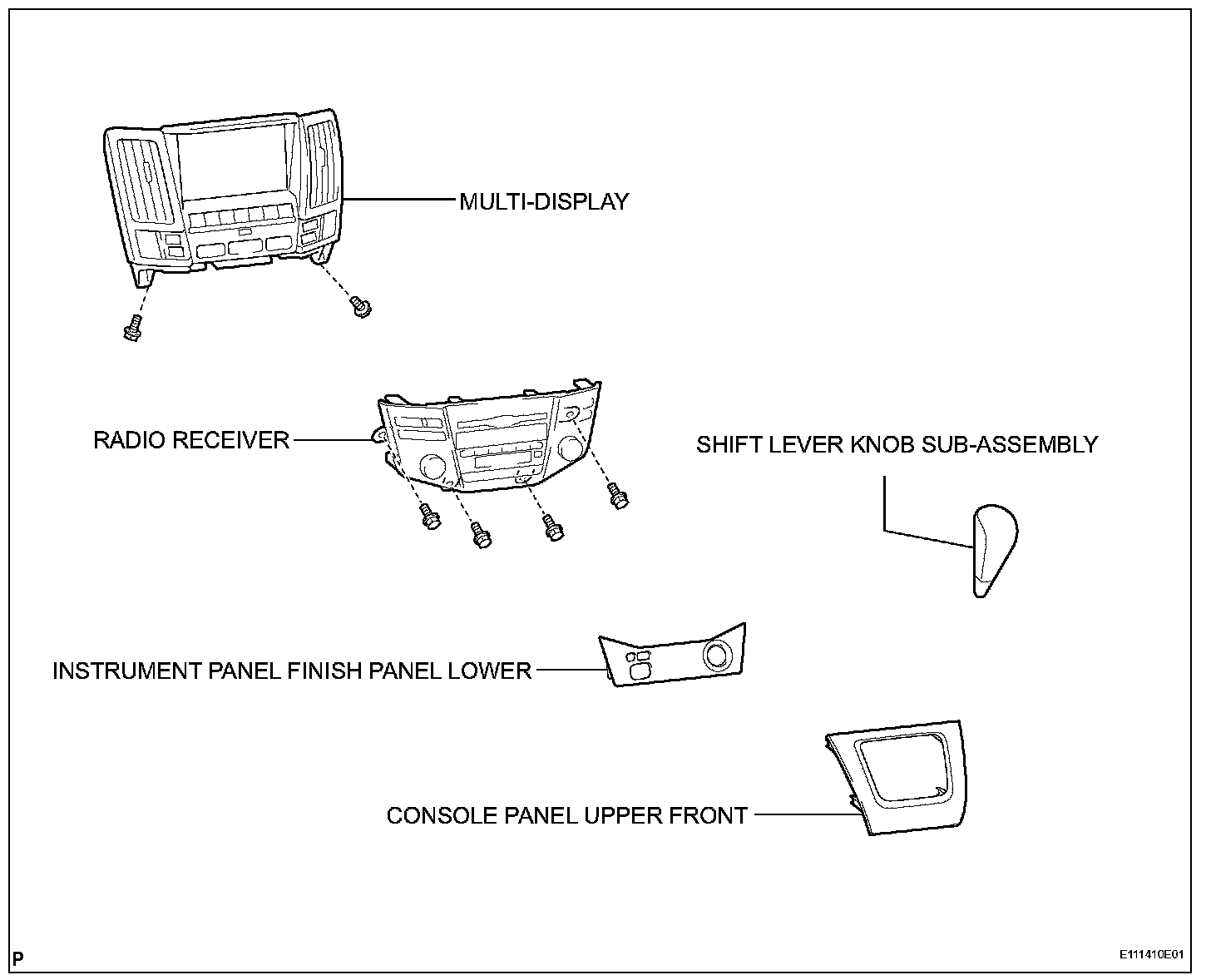 MULTI-DISPLAY

RADIO RECEIVER

SHIFT LEVER KNOB SUB-ASSEMBLY

INSTRUMENT PANEL FINISH PANEL LOWER

CONSOLE PANEL UPPER FRONT

P

E111410E01