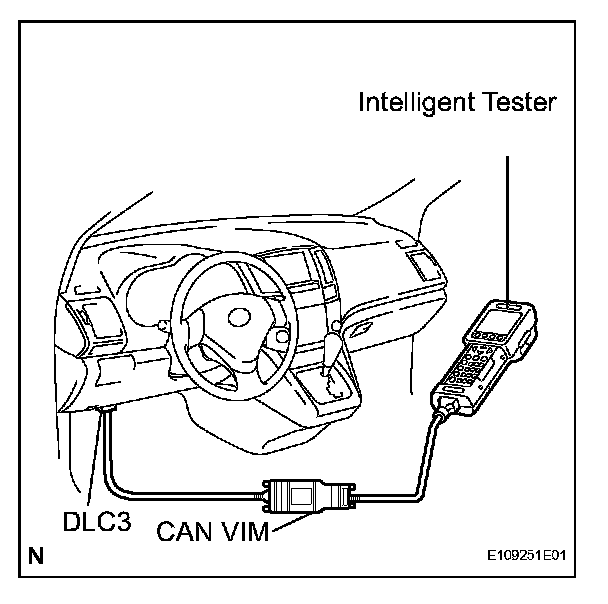 Intelligent Tester

DLC3

CAN VIM

N

E109251E01