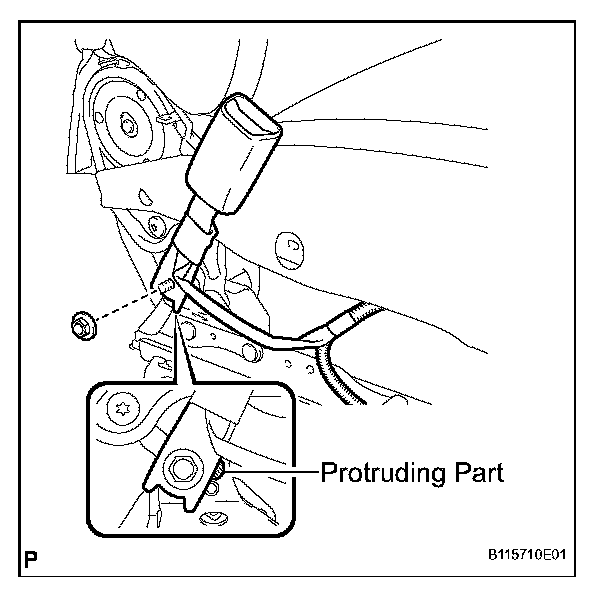 Protruding Part

P

B115710E01