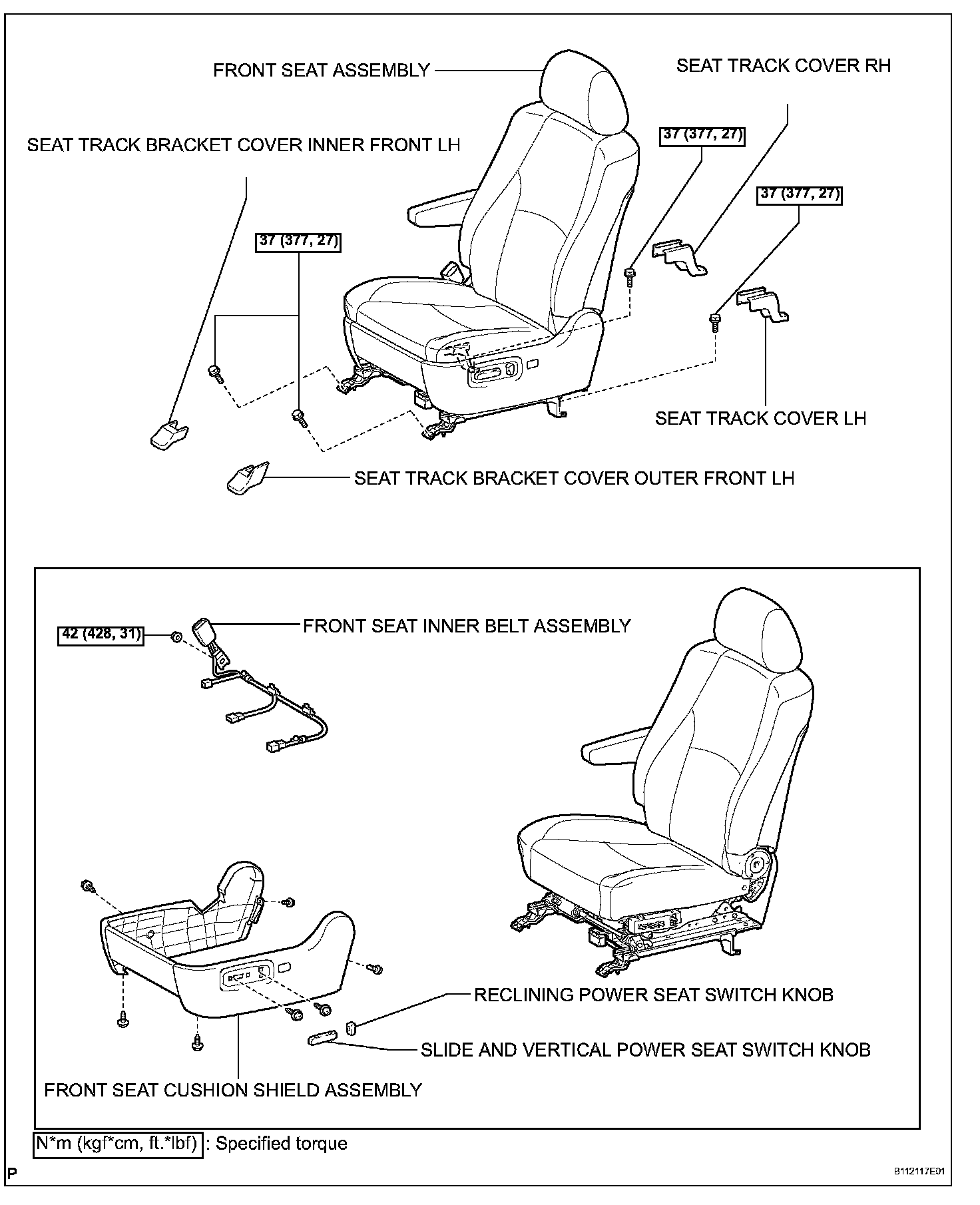 FRONT SEAT ASSEMBLY

SEAT TRACK COVER RH

SEAT TRACK BRACKET COVER INNER FRONT LH

37 (377, 27)

37 (377, 27)

37 (377, 27)

SEAT TRACK COVER LH

SEAT TRACK BRACKET COVER OUTER FRONT LH

42 (428, 31)

FRONT SEAT INNER BELT ASSEMBLY

RECLINING POWER SEAT SWITCH KNOB

SLIDE AND VERTICAL POWER SEAT SWITCH KNOB

FRONT SEAT CUSHION SHIELD ASSEMBLY

N*m (kgf*cm, ft.*lbf) : Specified torque

P

B112117E01