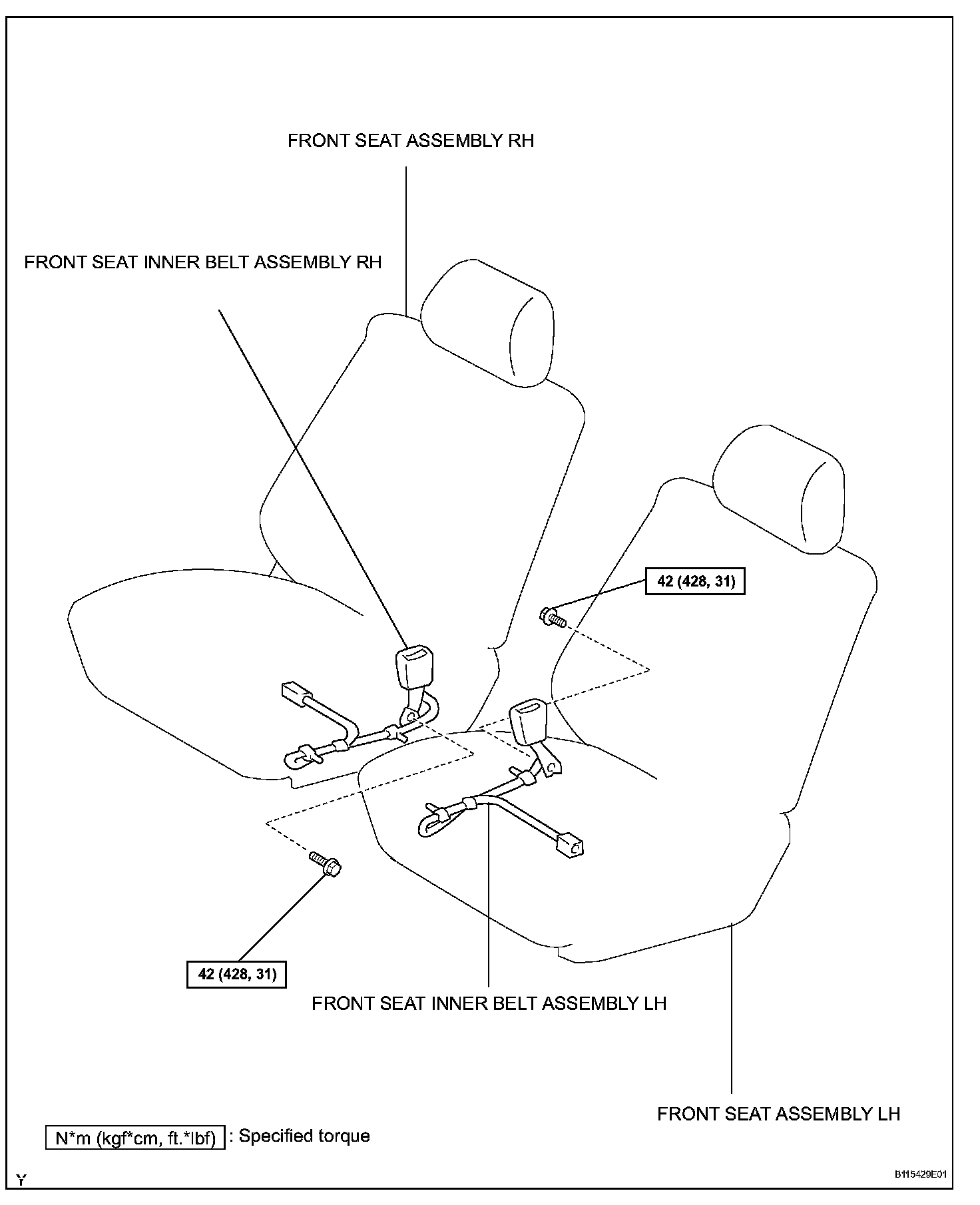 FRONT SEAT ASSEMBLY RH

FRONT SEAT INNER BELT ASSEMBLY RH

42 (428, 31)

42 (428, 31)

FRONT SEAT INNER BELT ASSEMBLY LH

FRONT SEAT ASSEMBLY LH

N*m (kgf*cm, ft.*lbf) : Specified torque

Y

B115429E01