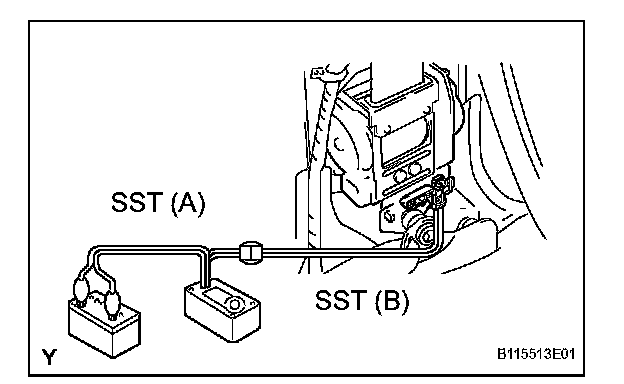 SST (A)

SST (B)

Y

B115513E01