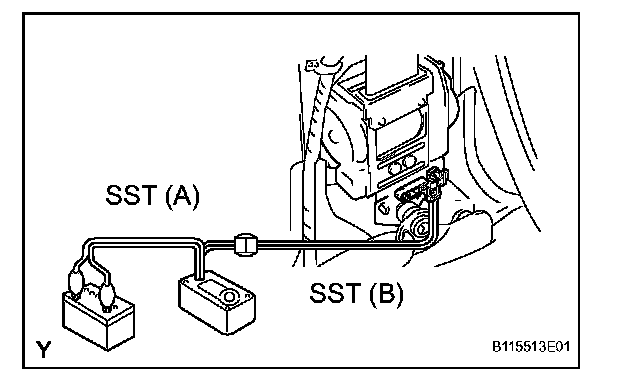 SST (A)

SST (B)

Y

B115513E01