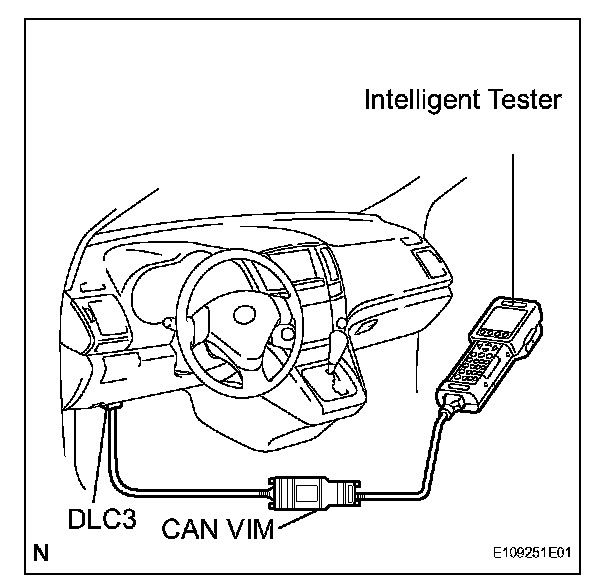 Intelligent Tester

DLC3

CAN VIM

N

E109251E01