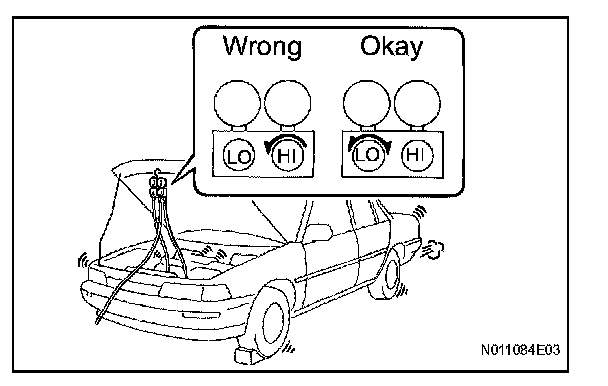 Wrong
Okay
LO
HI
LO
HI
N011084E03