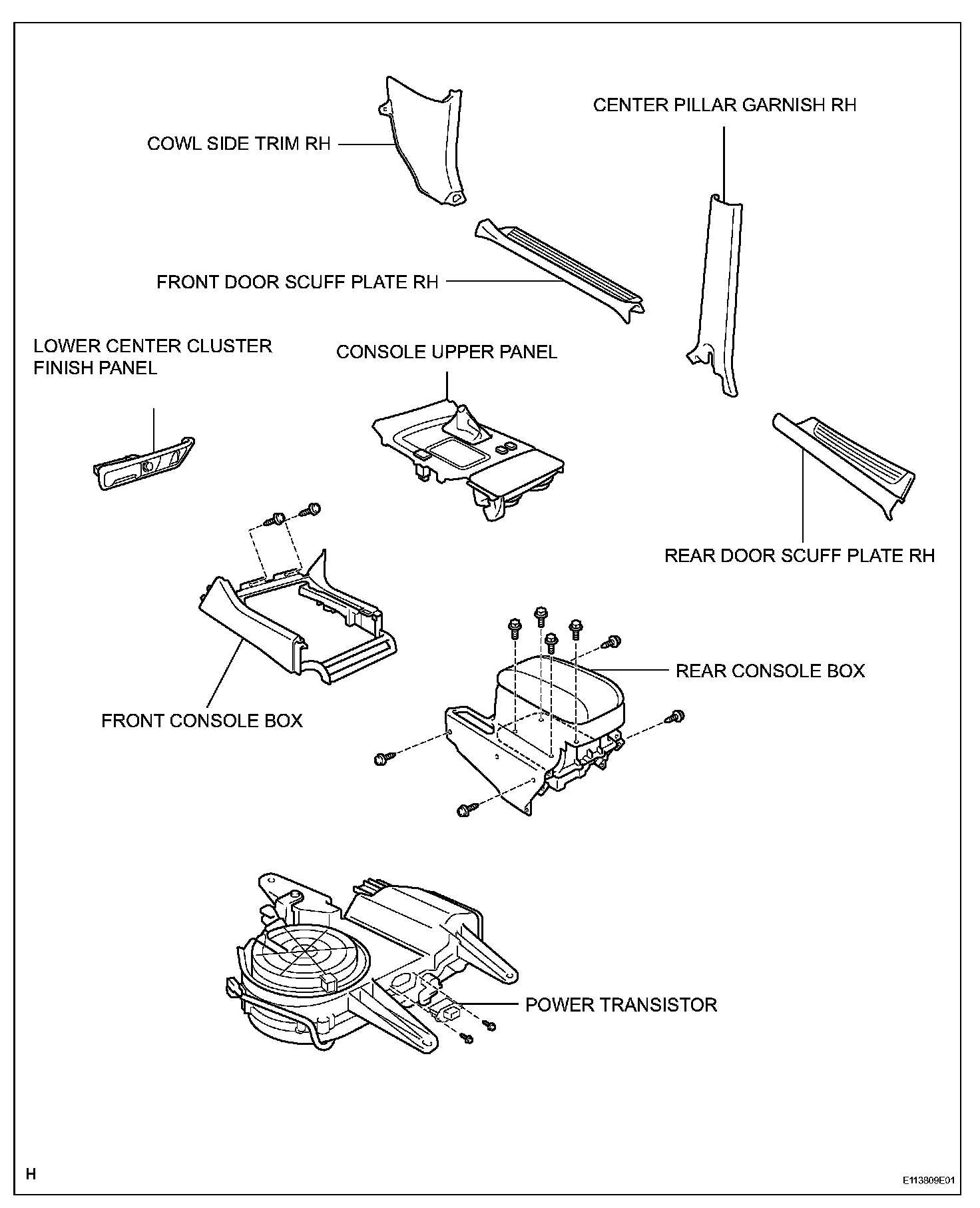 CENTER PILLAR GARNISH RH

COWL SIDE TRIM RH

FRONT DOOR SCUFF PLATE RH

LOWER CENTER CLUSTER FINISH PANEL

CONSOLE UPPER PANEL

REAR DOOR SCUFF PLATE RH

REAR CONSOLE BOX

FRONT CONSOLE BOX

POWER TRANSISTOR

H

E113809E01