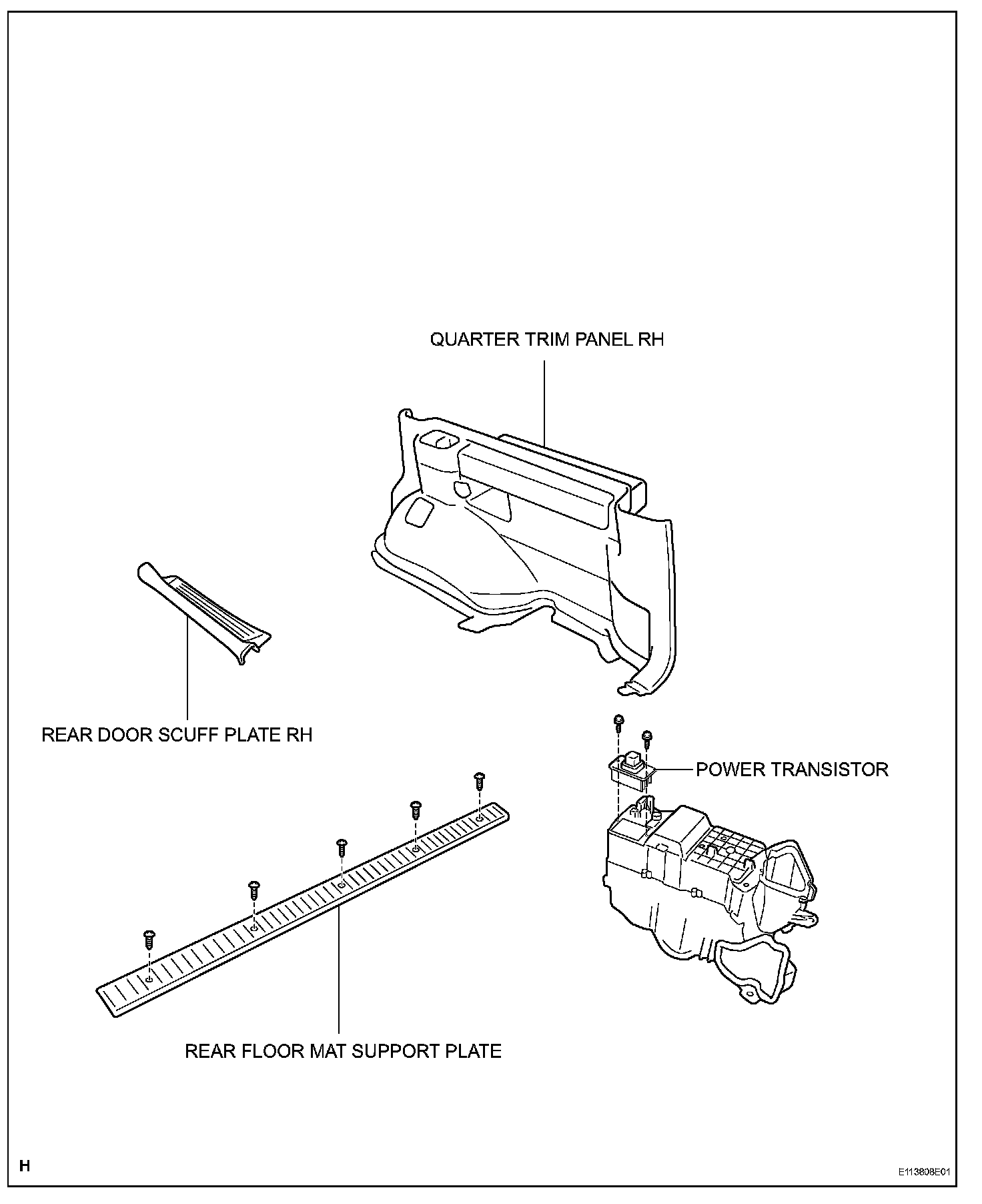 QUARTER TRIM PANEL RH

REAR DOOR SCUFF PLATE RH

POWER TRANSISTOR

REAR FLOOR MAT SUPPORT PLATE

H

E113808E01