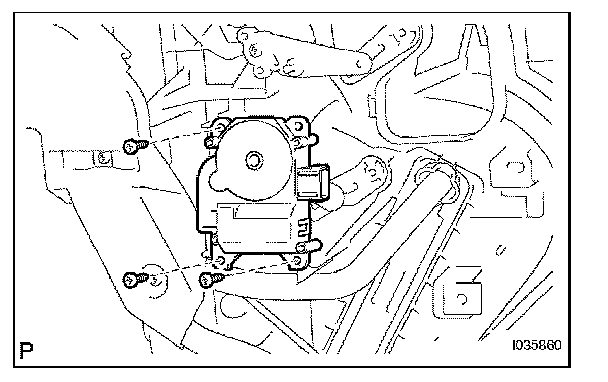 P

I035860