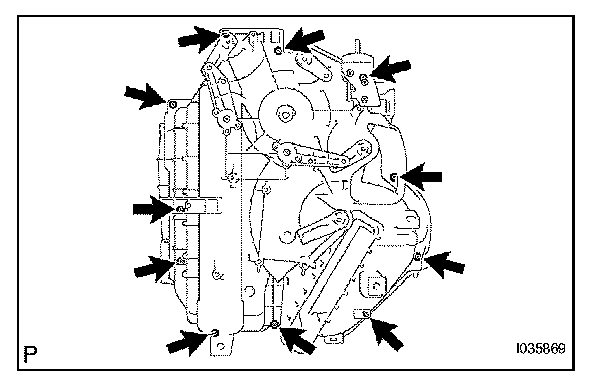 P

I035869