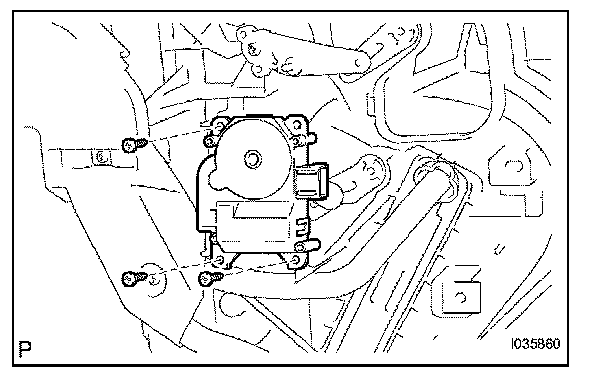 P

I035860