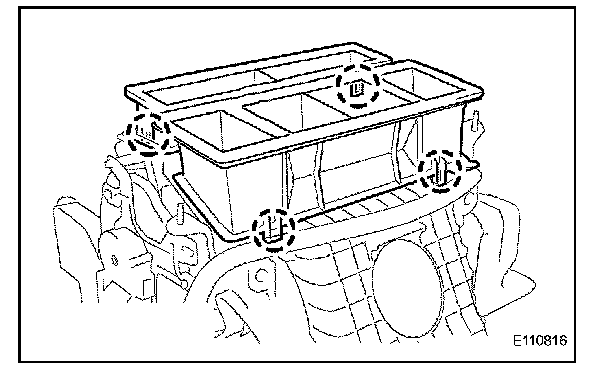 E110816