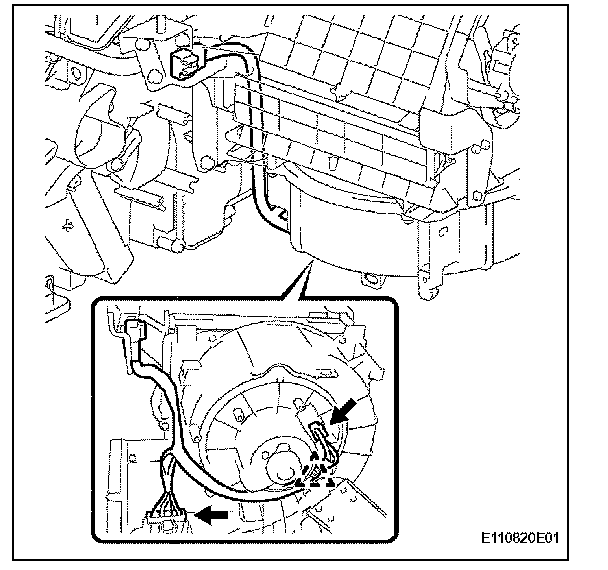 E110820E01