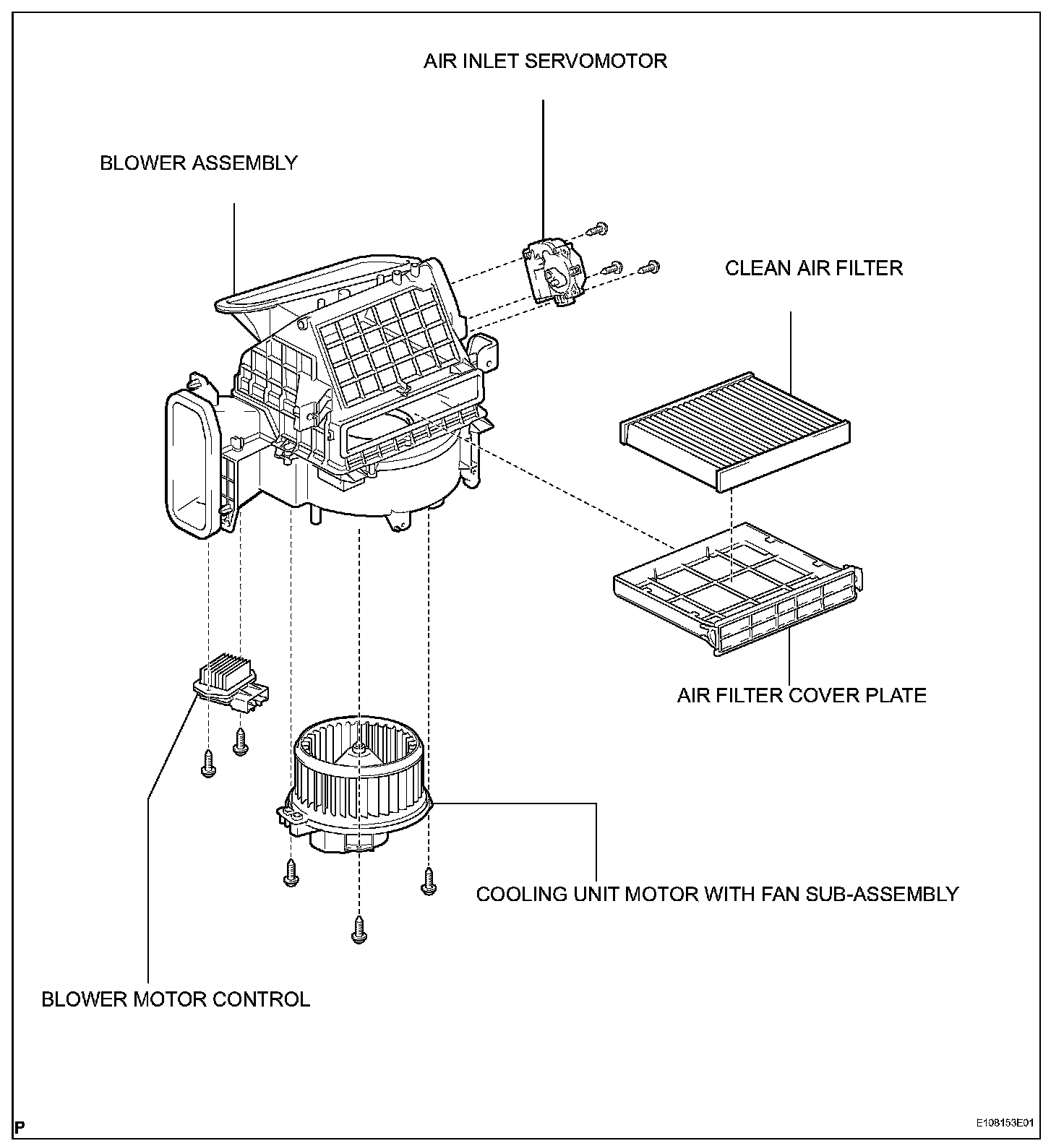 AIR INLET SERVOMOTOR

BLOWER ASSEMBLY

CLEAN AIR FILTER

AIR FILTER COVER PLATE

COOLING UNIT MOTOR WITH FAN SUB-ASSEMBLY

BLOWER MOTOR CONTROL

P

E108153E01