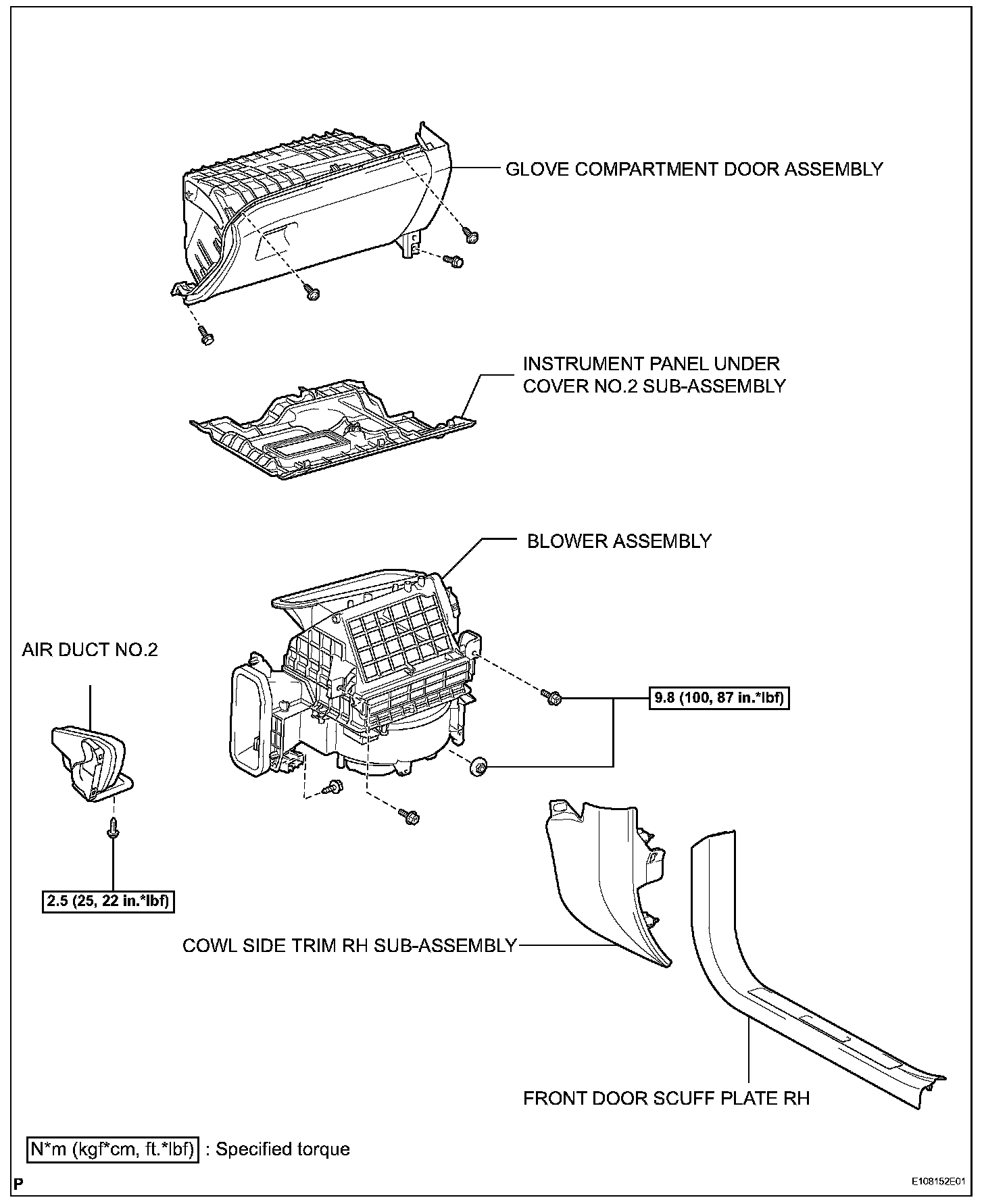 GLOVE COMPARTMENT DOOR ASSEMBLY

INSTRUMENT PANEL UNDER COVER NO.2 SUB-ASSEMBLY

BLOWER ASSEMBLY

AIR DUCT NO.2

9.8 (100, 87 in.*lbf)

2.5 (25, 22 in.*lbf)

COWL SIDE TRIM RH SUB-ASSEMBLY

FRONT DOOR SCUFF PLATE RH

N*m (kgf*cm, ft.*lbf) : Specified torque

P

E108152E01