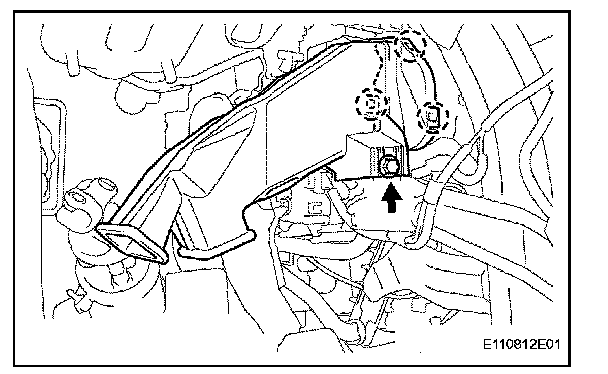 E110812E01