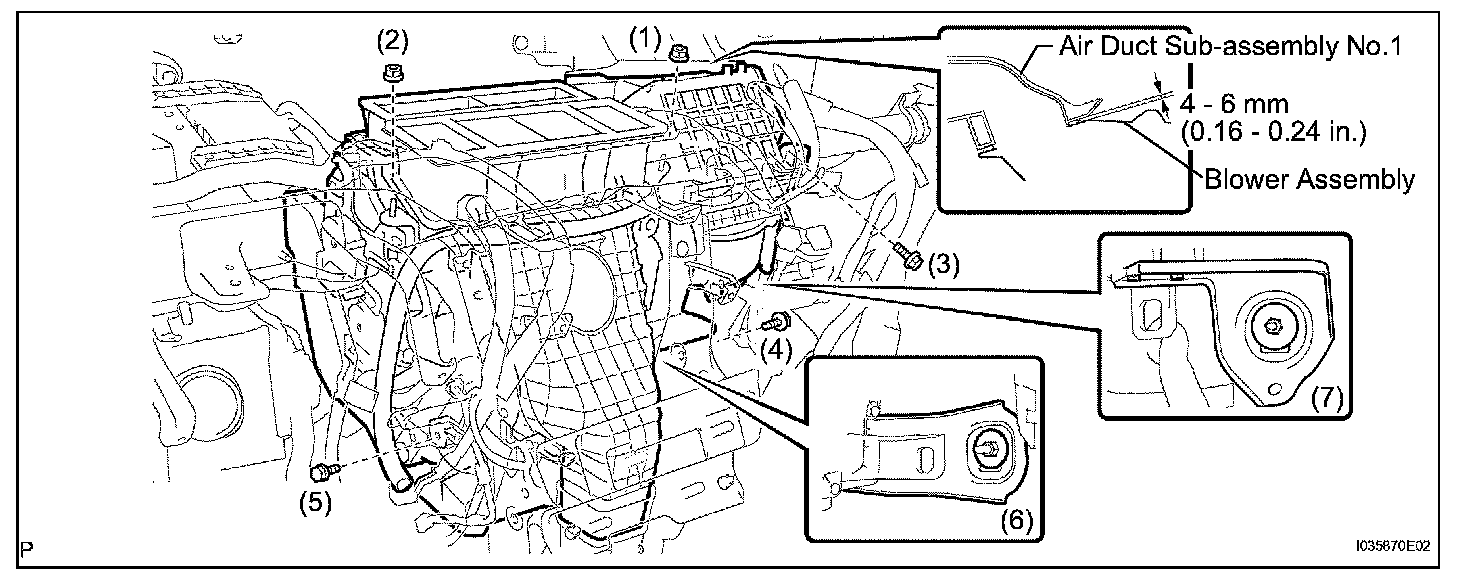 (2)
(1)
Air Duct Sub-assembly No.1
4 - 6 mm
(0.16 - 0.24 in.)
Blower Assembly
(3)
(4)
(7)
(5)
(6)
P
I035870E02