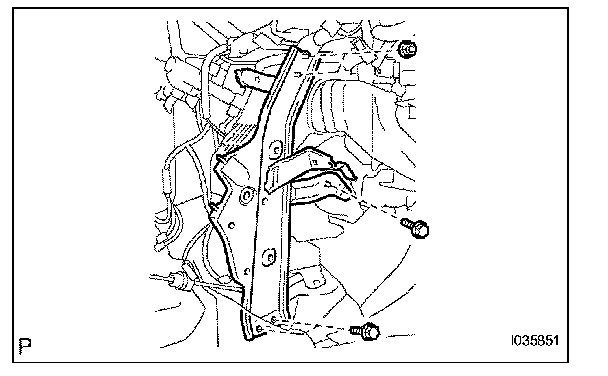 P

I035851