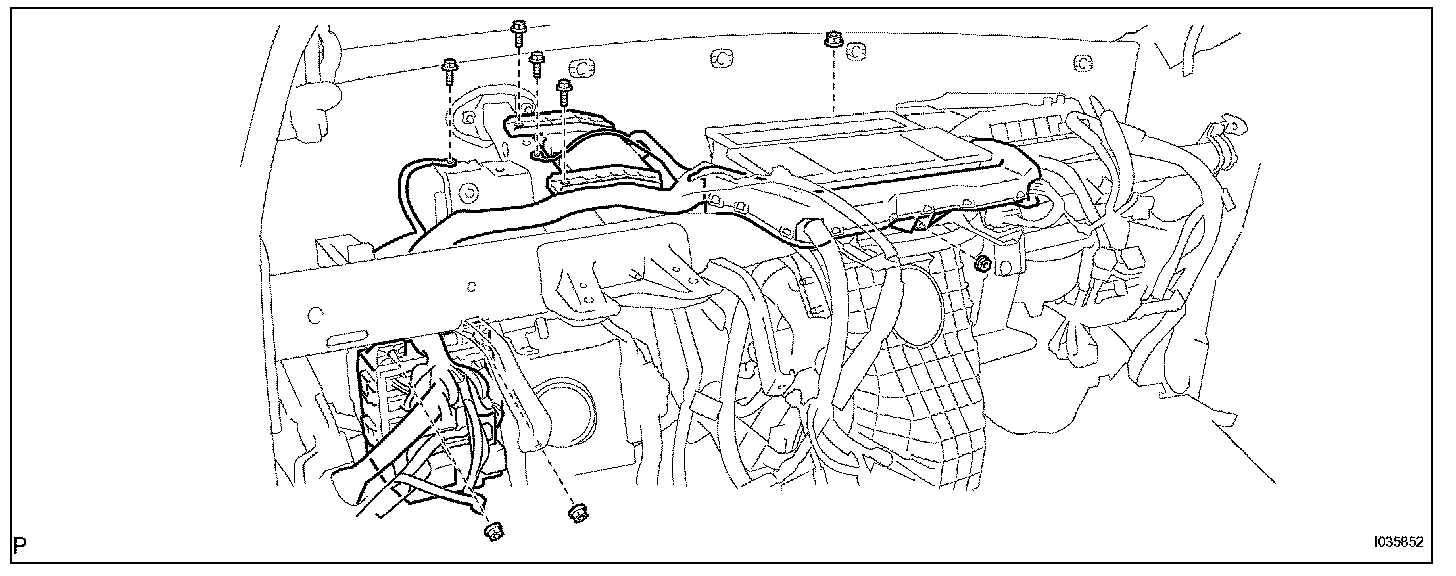 P

I035852