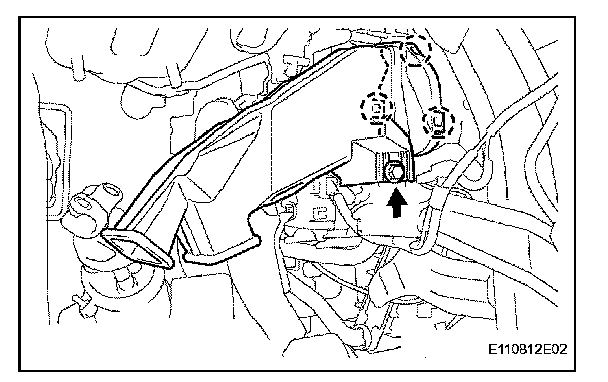 E110812E02