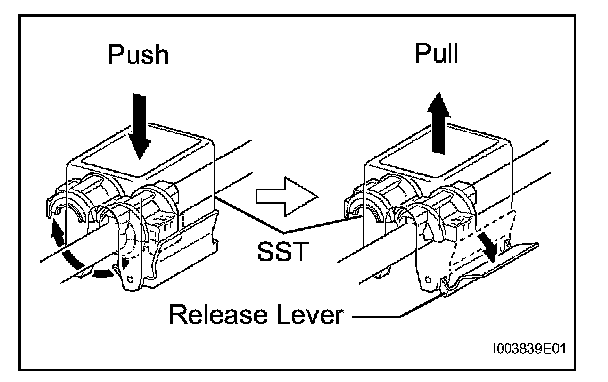 Push

Pull

SST

Release Lever

I003839E01