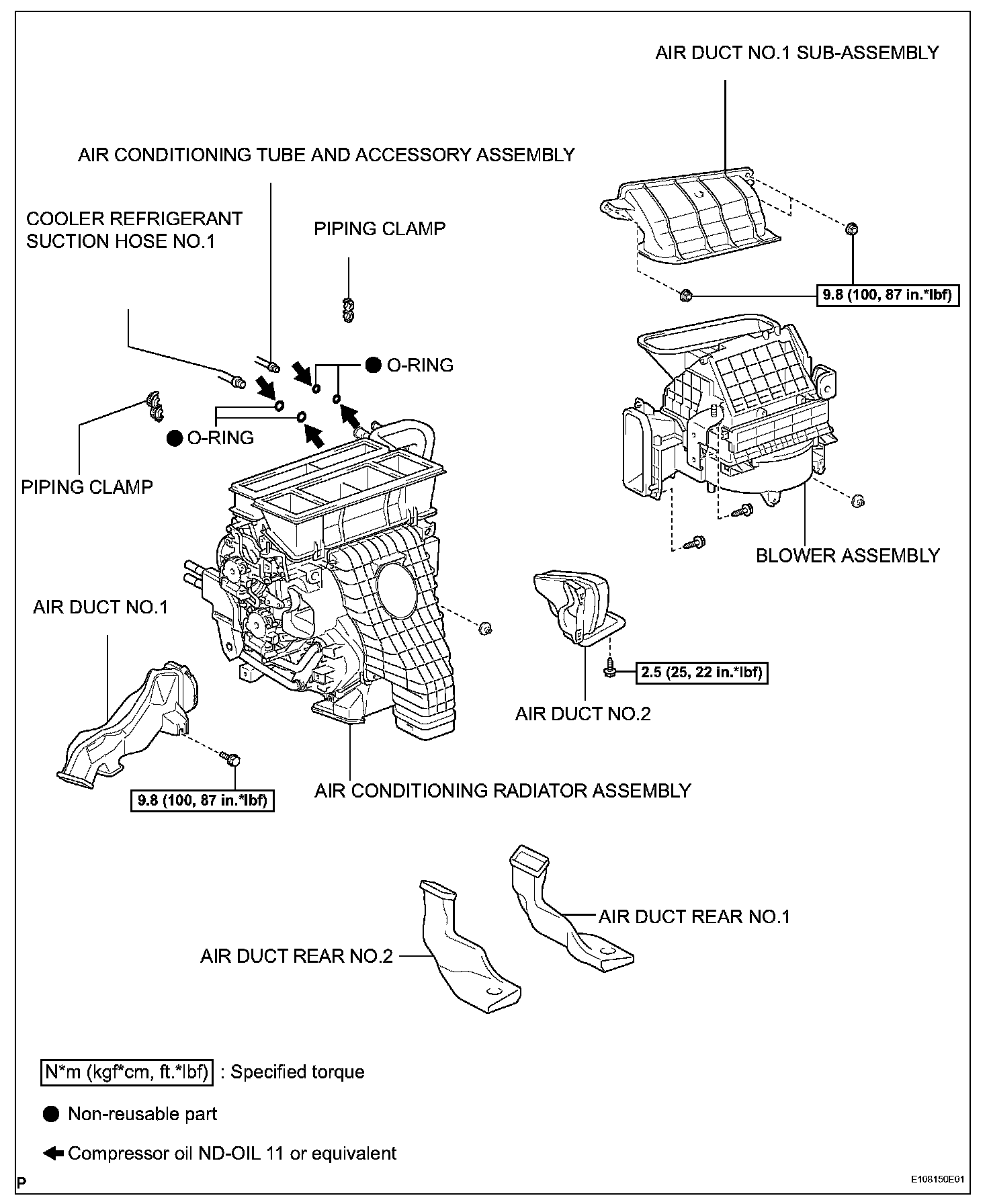 AIR DUCT NO.1 SUB-ASSEMBLY

AIR CONDITIONING TUBE AND ACCESSORY ASSEMBLY

COOLER REFRIGERANT SUCTION HOSE NO.1

PIPING CLAMP

9.8 (100, 87 in.*lbf)

● O-RING

● O-RING

PIPING CLAMP

BLOWER ASSEMBLY

AIR DUCT NO.1

2.5 (25, 22 in.*lbf)

AIR DUCT NO.2

9.8 (100, 87 in.*lbf)

AIR CONDITIONING RADIATOR ASSEMBLY

AIR DUCT REAR NO.1

AIR DUCT REAR NO.2

N*m (kgf*cm, ft.*lbf) : Specified torque

● Non-reusable part

← Compressor oil ND-OIL 11 or equivalent

P

E108150E01