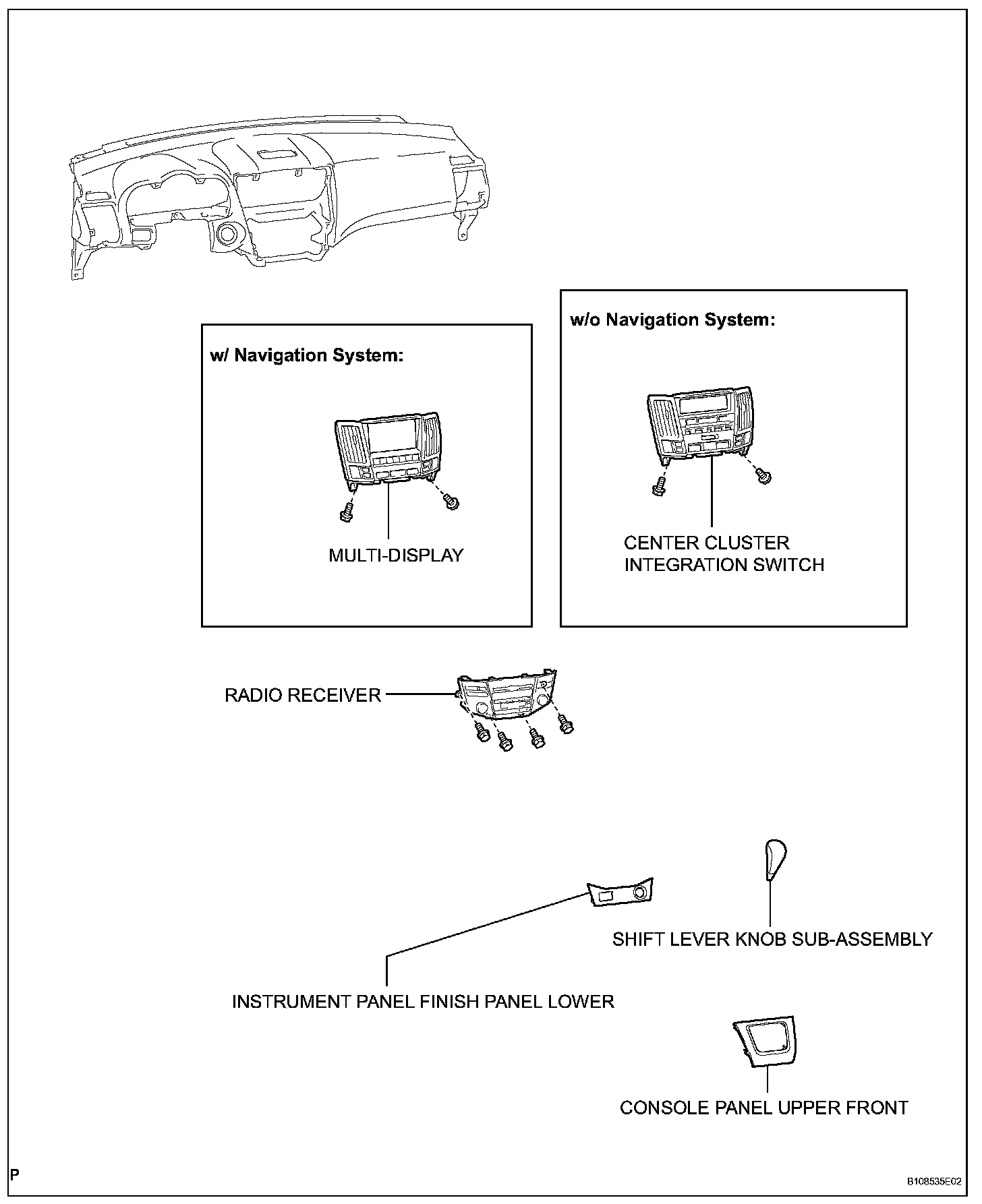 w/ Navigation System:

MULTI-DISPLAY

w/o Navigation System:

CENTER CLUSTER INTEGRATION SWITCH

RADIO RECEIVER

SHIFT LEVER KNOB SUB-ASSEMBLY

INSTRUMENT PANEL FINISH PANEL LOWER

CONSOLE PANEL UPPER FRONT

P

B108535E02