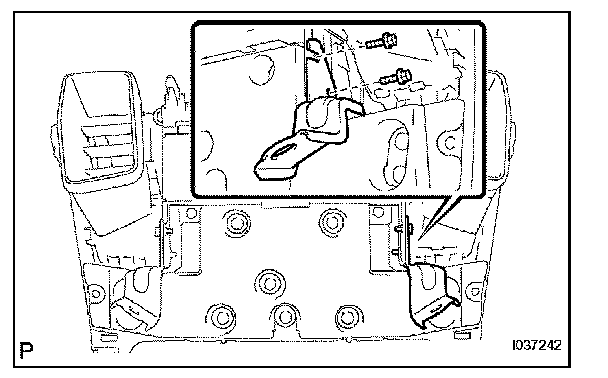 P

I037242