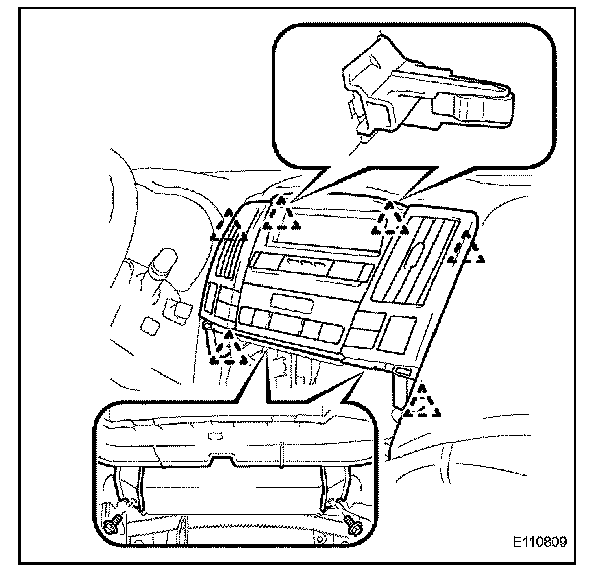 E110809