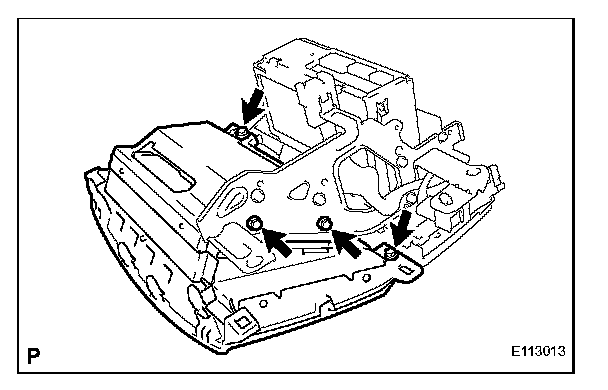 P
E113013