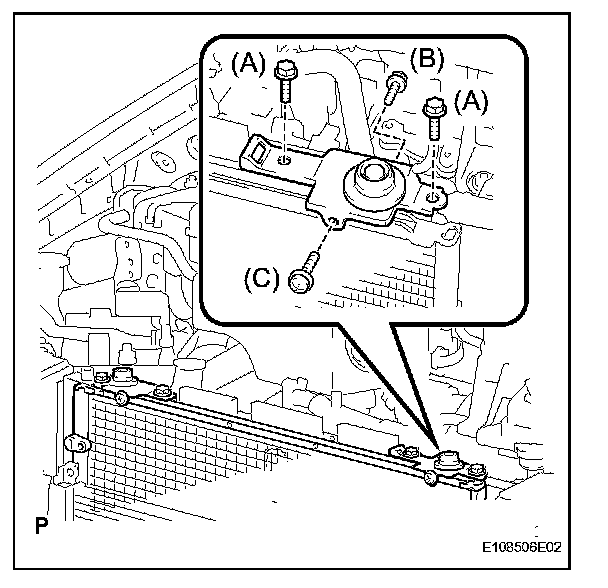 (A)
(B)
(A)
(C)
P
E108506E02