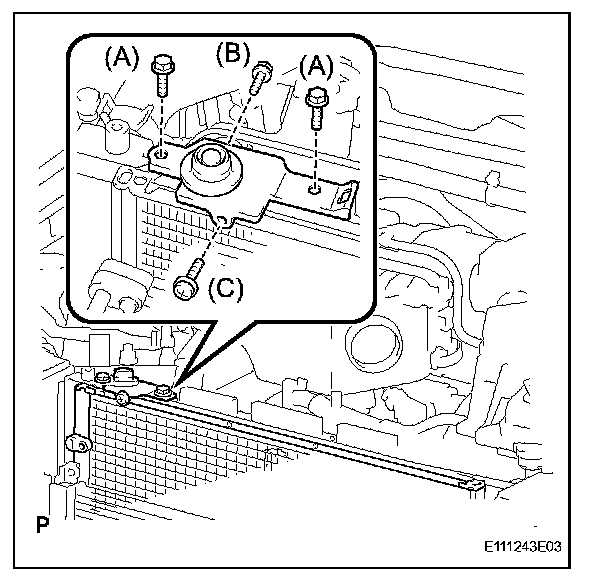 (A)
(B)
(A)
(C)
P
E111243E03