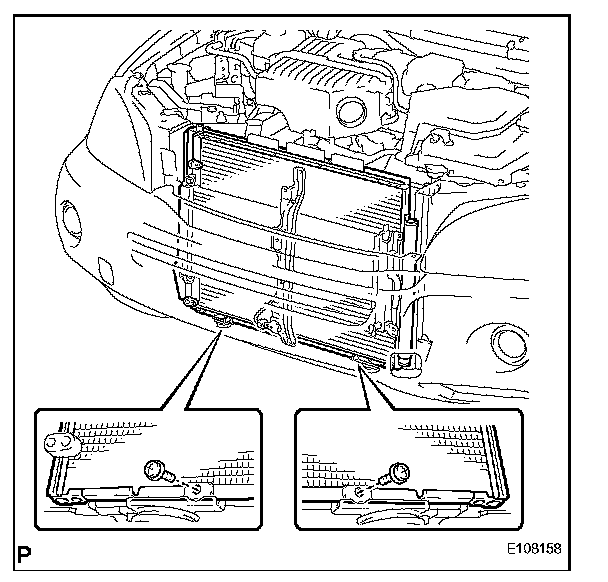 P

E108158