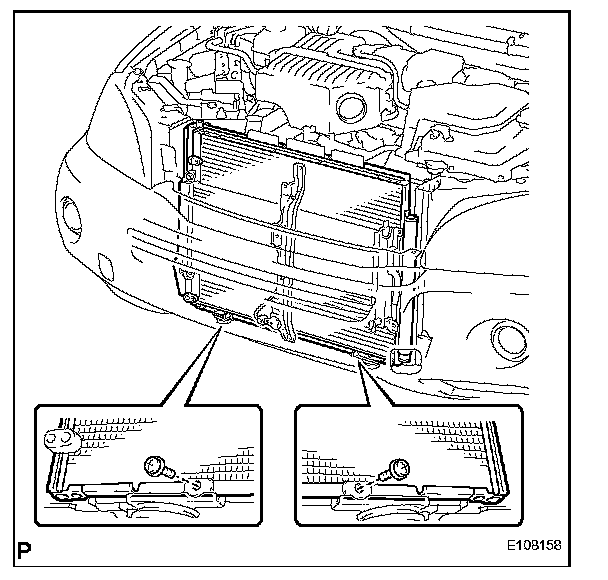 P

E108158