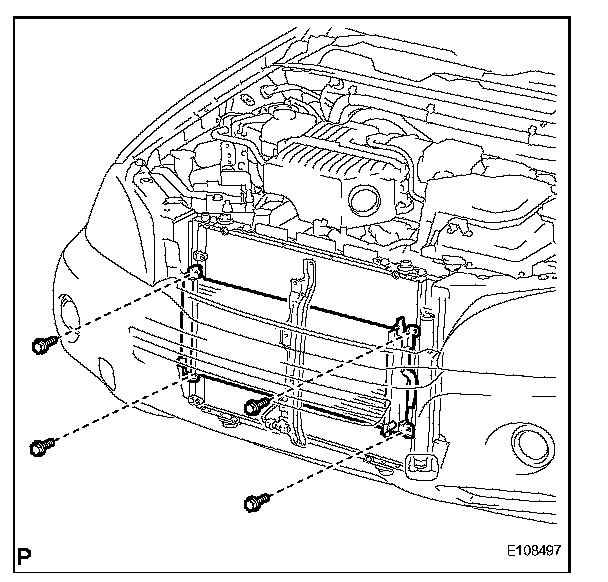 P

E108497