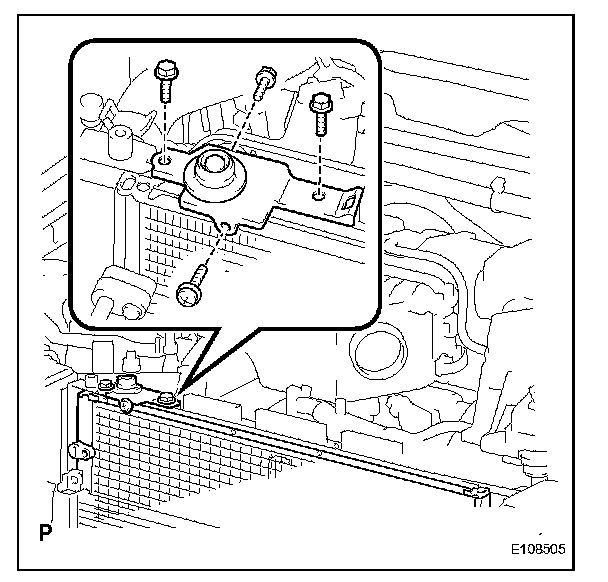 P

E108505