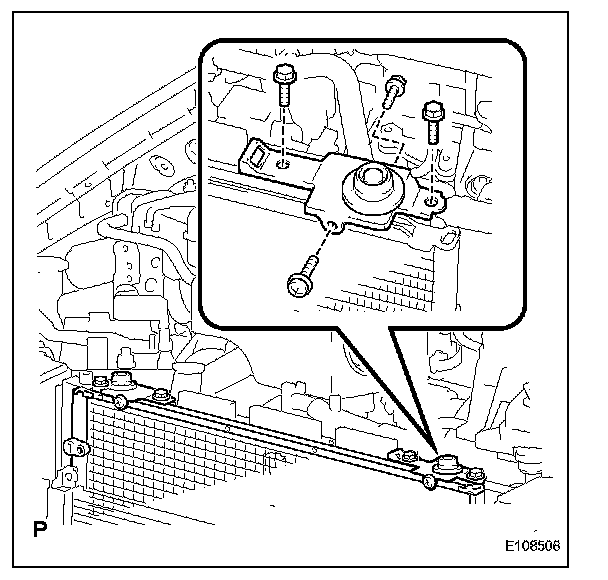 P

E108506