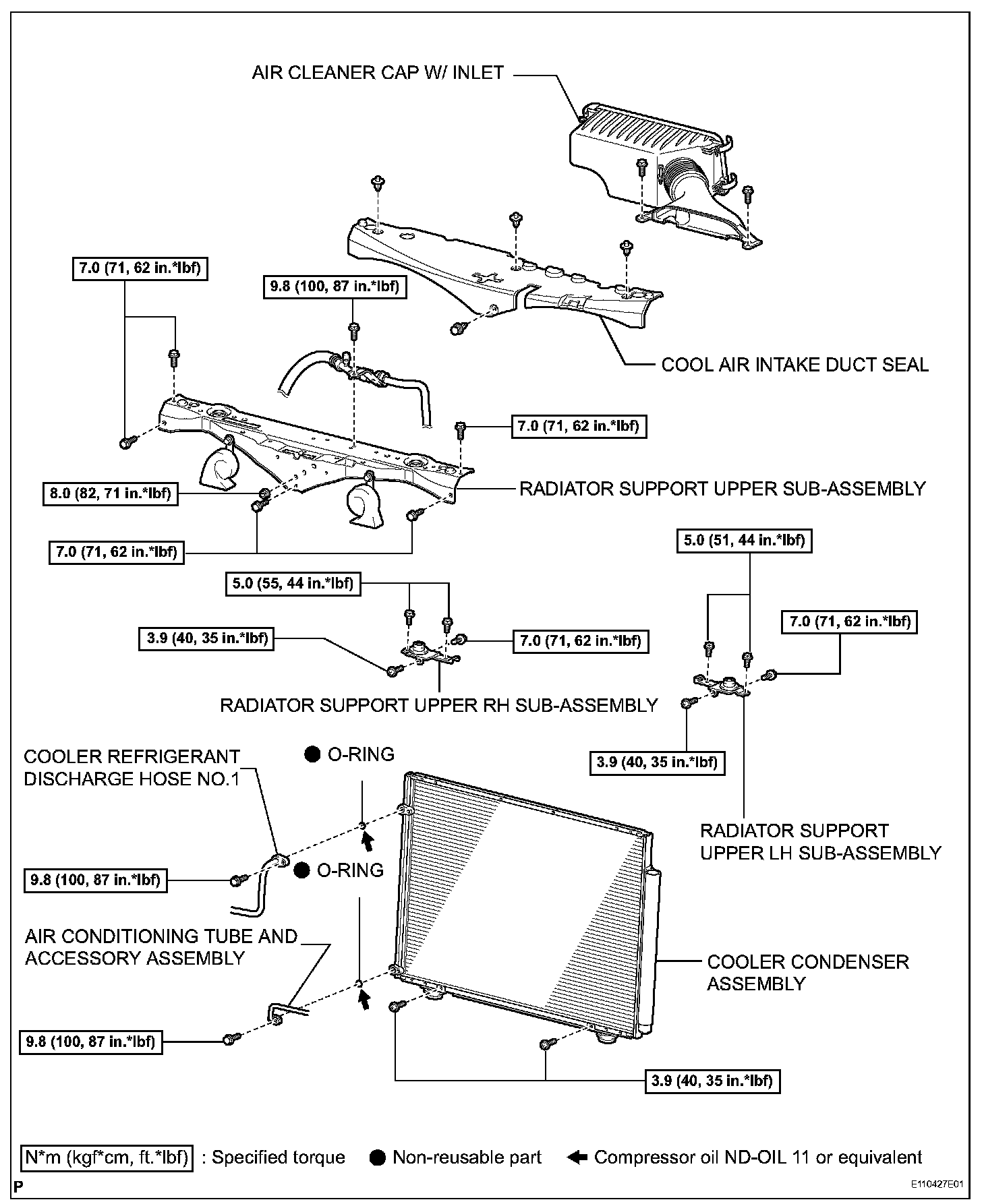 AIR CLEANER CAP W/ INLET

7.0 (71, 62 in.*lbf)

9.8 (100, 87 in.*lbf)

COOL AIR INTAKE DUCT SEAL

7.0 (71, 62 in.*lbf)

8.0 (82, 71 in.*lbf)

RADIATOR SUPPORT UPPER SUB-ASSEMBLY

7.0 (71, 62 in.*lbf)

5.0 (51, 44 in.*lbf)

5.0 (55, 44 in.*lbf)

7.0 (71, 62 in.*lbf)

3.9 (40, 35 in.*lbf)

7.0 (71, 62 in.*lbf)

RADIATOR SUPPORT UPPER RH SUB-ASSEMBLY

COOLER REFRIGERANT DISCHARGE HOSE NO.1

● O-RING

3.9 (40, 35 in.*lbf)

RADIATOR SUPPORT UPPER LH SUB-ASSEMBLY

9.8 (100, 87 in.*lbf)

● O-RING

AIR CONDITIONING TUBE AND ACCESSORY ASSEMBLY

COOLER CONDENSER ASSEMBLY

9.8 (100, 87 in.*lbf)

3.9 (40, 35 in.*lbf)

N*m (kgf*cm, ft.*lbf) : Specified torque ● Non-reusable part ← Compressor oil ND-OIL 11 or equivalent

P

E110427E01