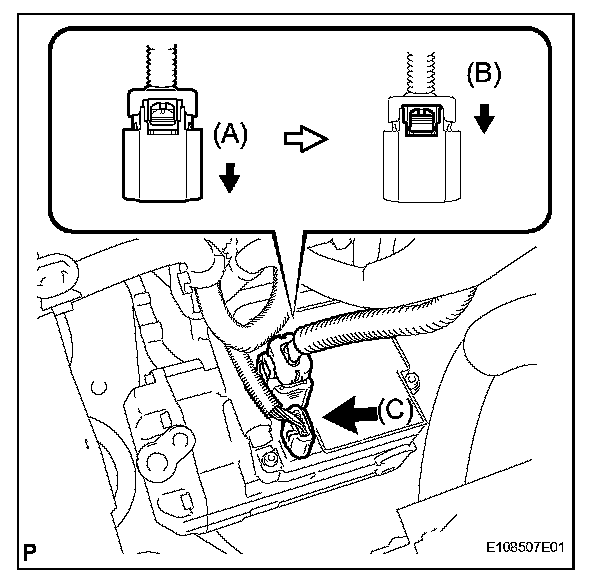 (A)

(B)

(C)

P

E108507E01