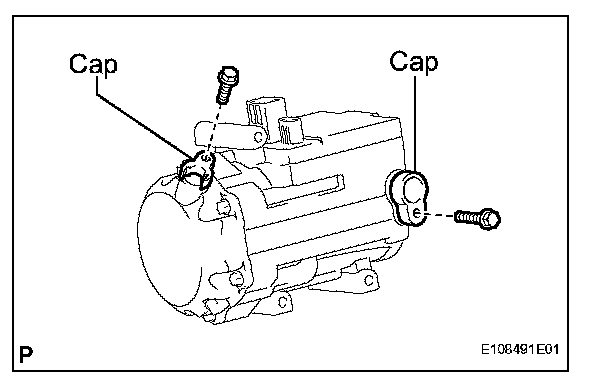 Cap

Cap

P

E108491E01