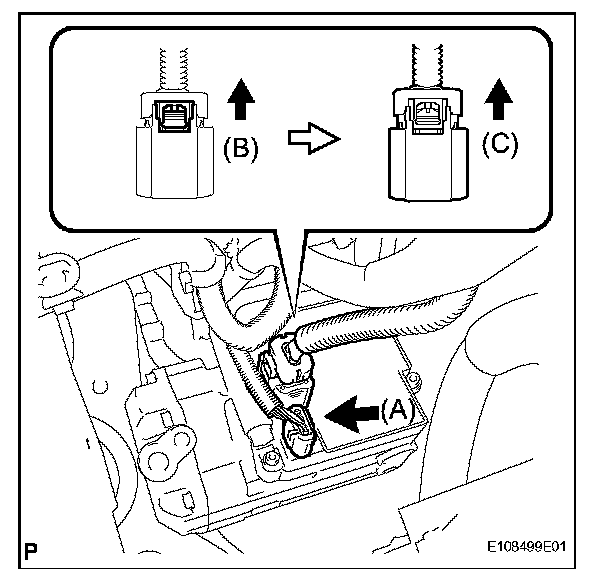 (B)

(C)

(A)

P

E108499E01