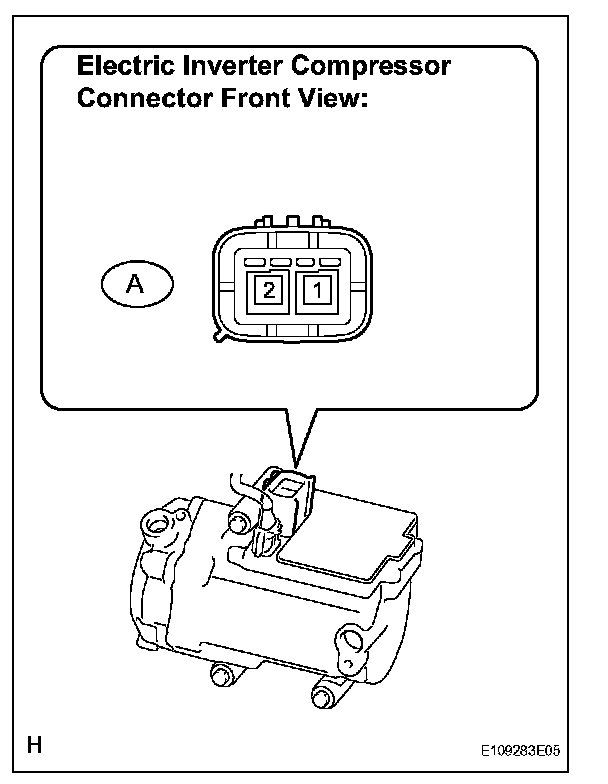 Electric Inverter Compressor Connector Front View:

A

2 1

H

E109283E05